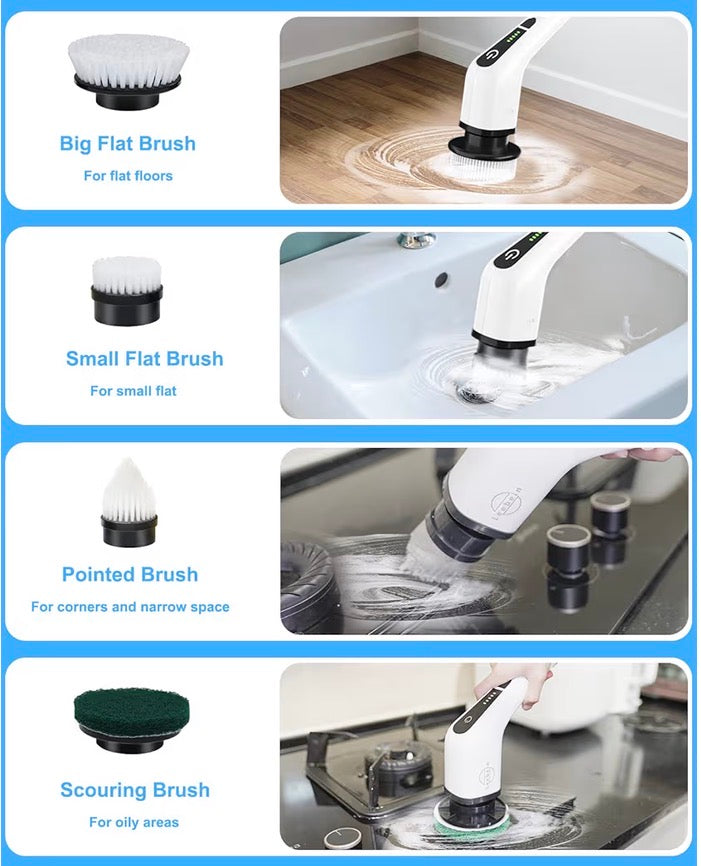 Big Flat Brush
For flat floors

Small Flat Brush
For small flat

Pointed Brush
For corners and narrow space

Scouring Brush
For oily areas