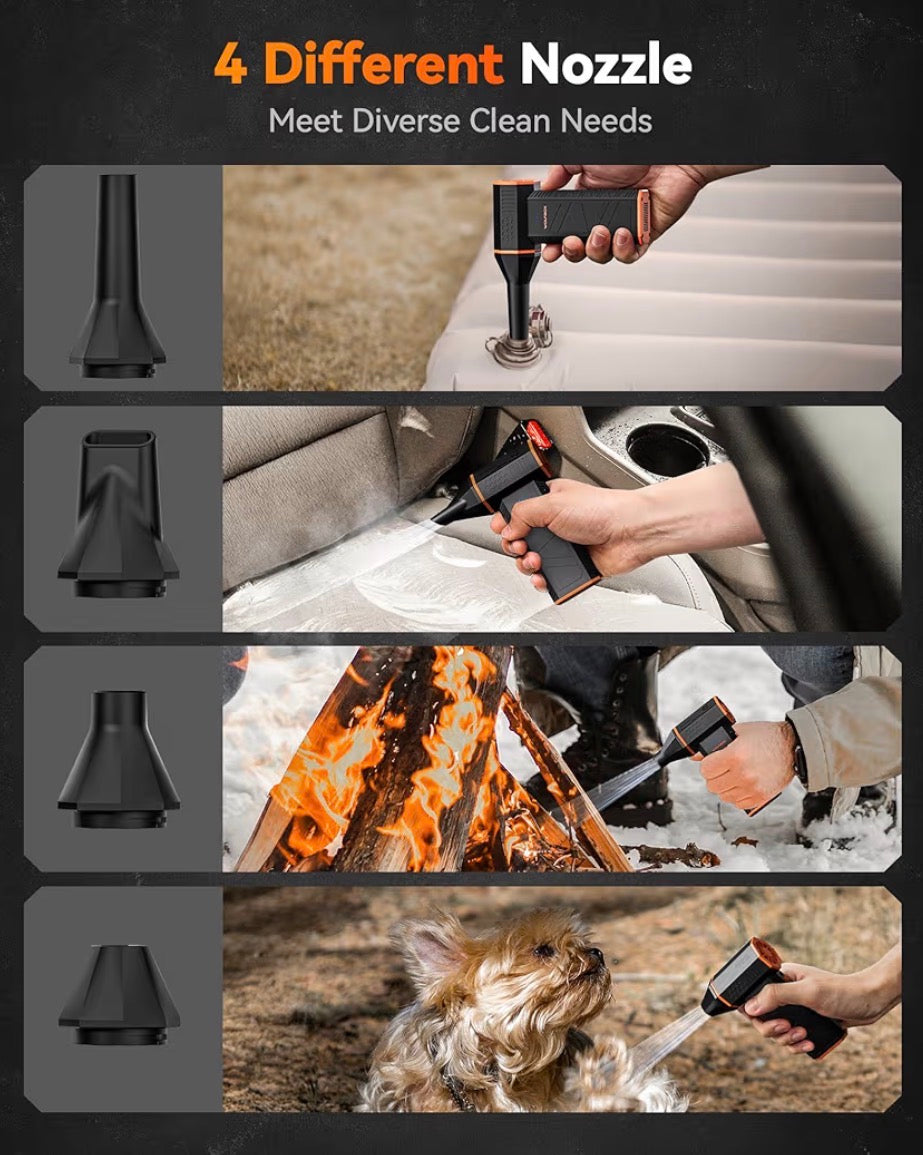 4 Different Nozzle
Meet Diverse Clean Needs