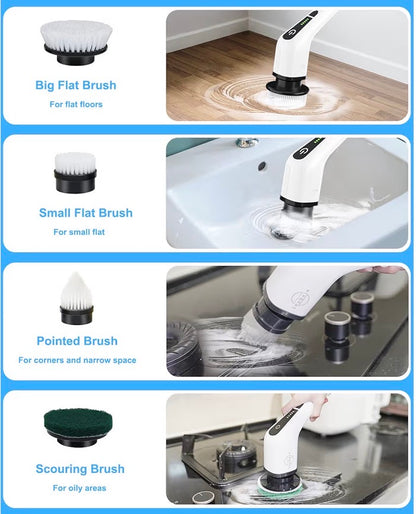 Big Flat Brush
For flat floors

Small Flat Brush
For small flat

Pointed Brush
For corners and narrow space

Scouring Brush
For oily areas